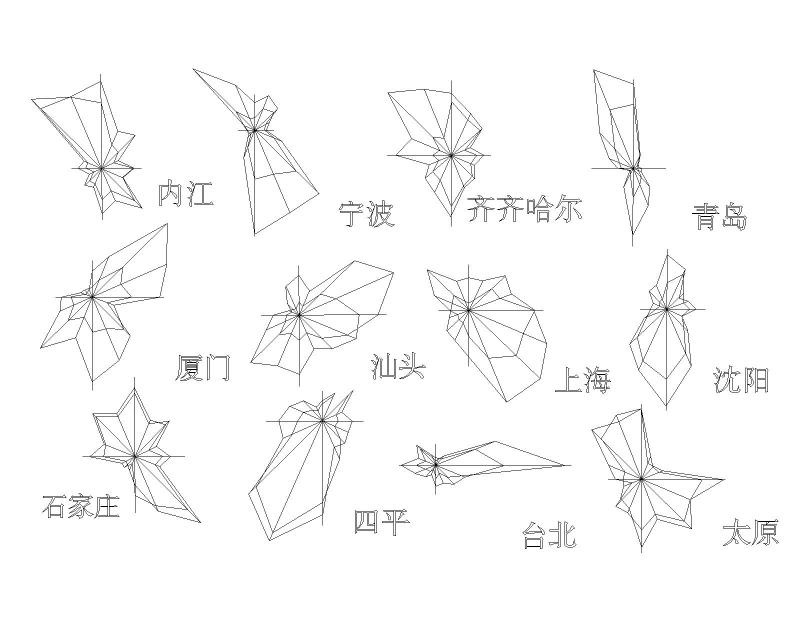 内江

宁波

齐齐哈尔

青岛

厦门

汕头

上海

沈阳

石家庄

四平

台北

太原